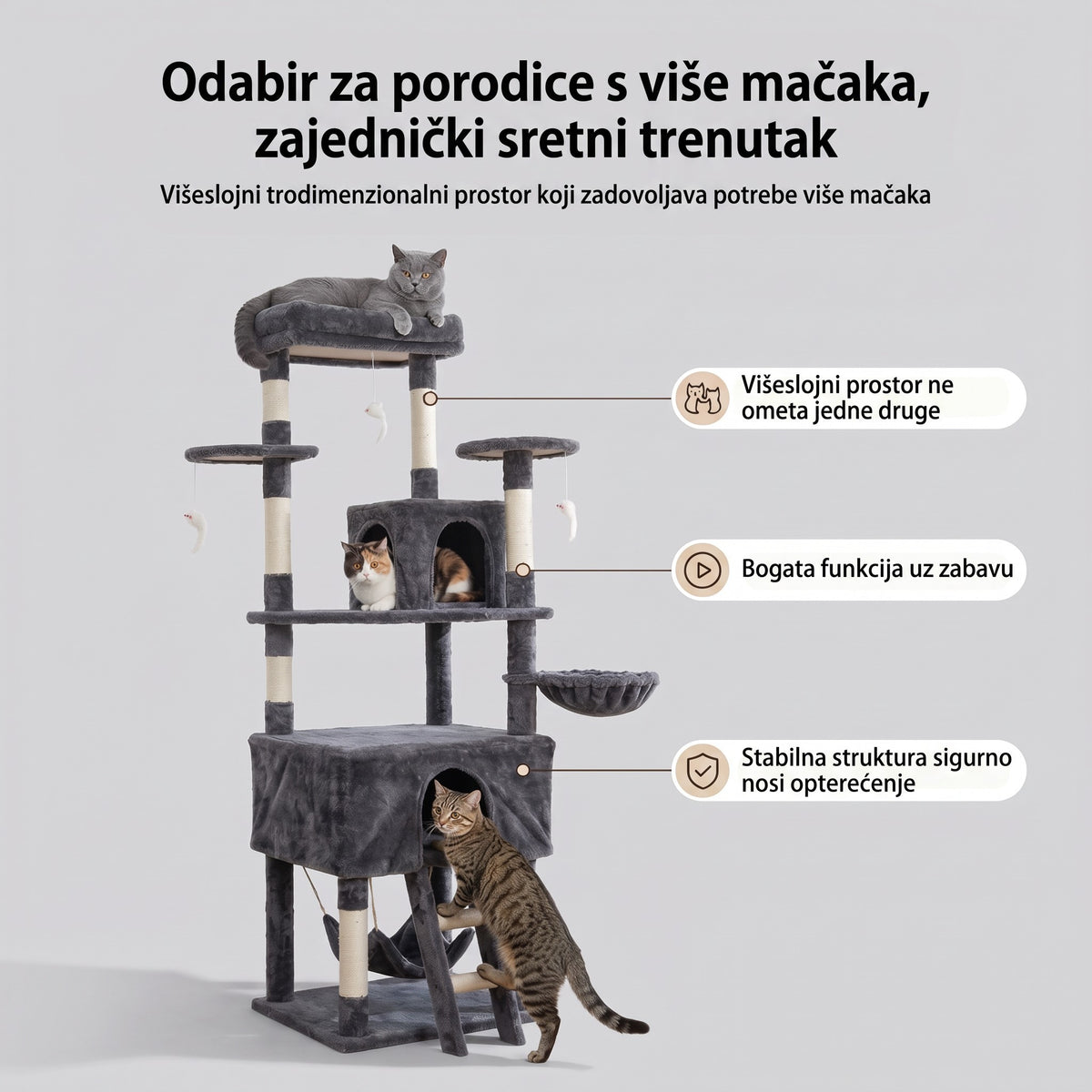 Odabir za porodice s više mačaka, zajednički sretni trenutak

Višeslojni trodimenzionalni prostor koji zadovoljava potrebe više mačaka

Višeslojni prostor ne ometa jedne druge

Bogata funkcija uz zabavu

Stabilna struktura sigurno nosi opterećenje