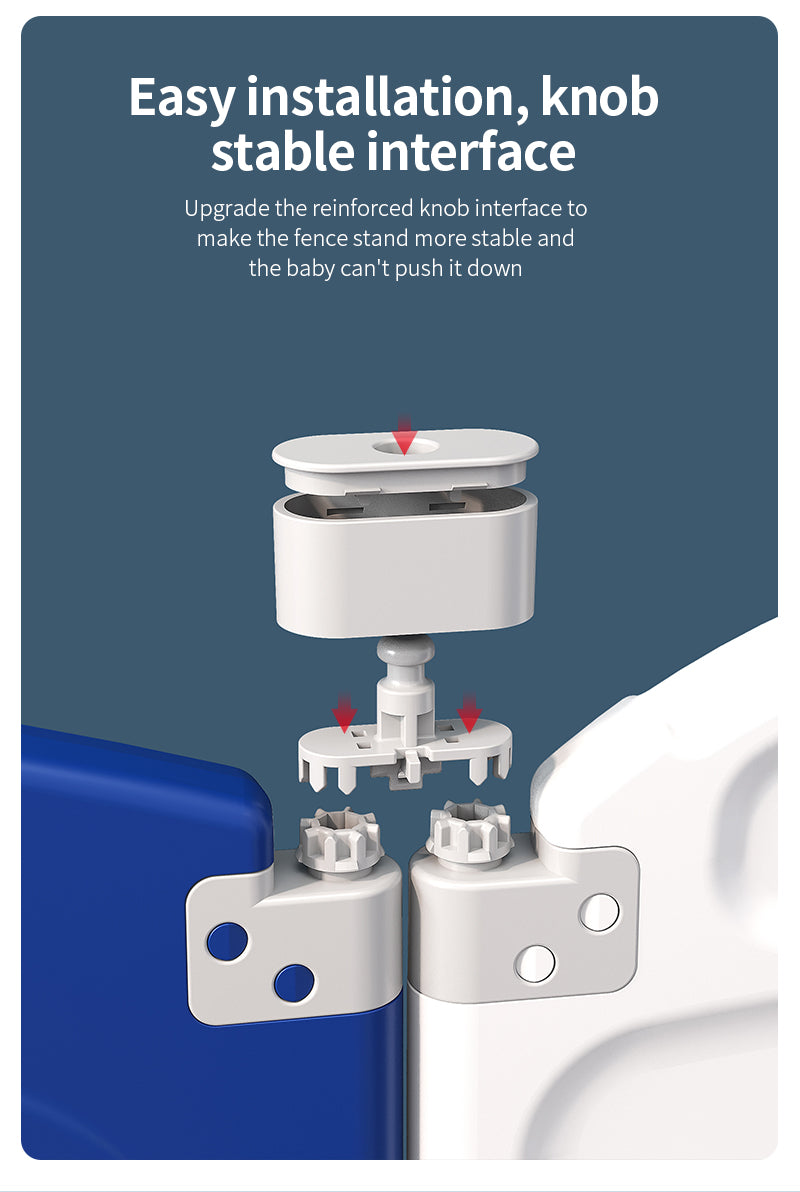 Easy installation, knob stable interface

Upgrade the reinforced knob interface to make the fence stand more stable and the baby can't push it down